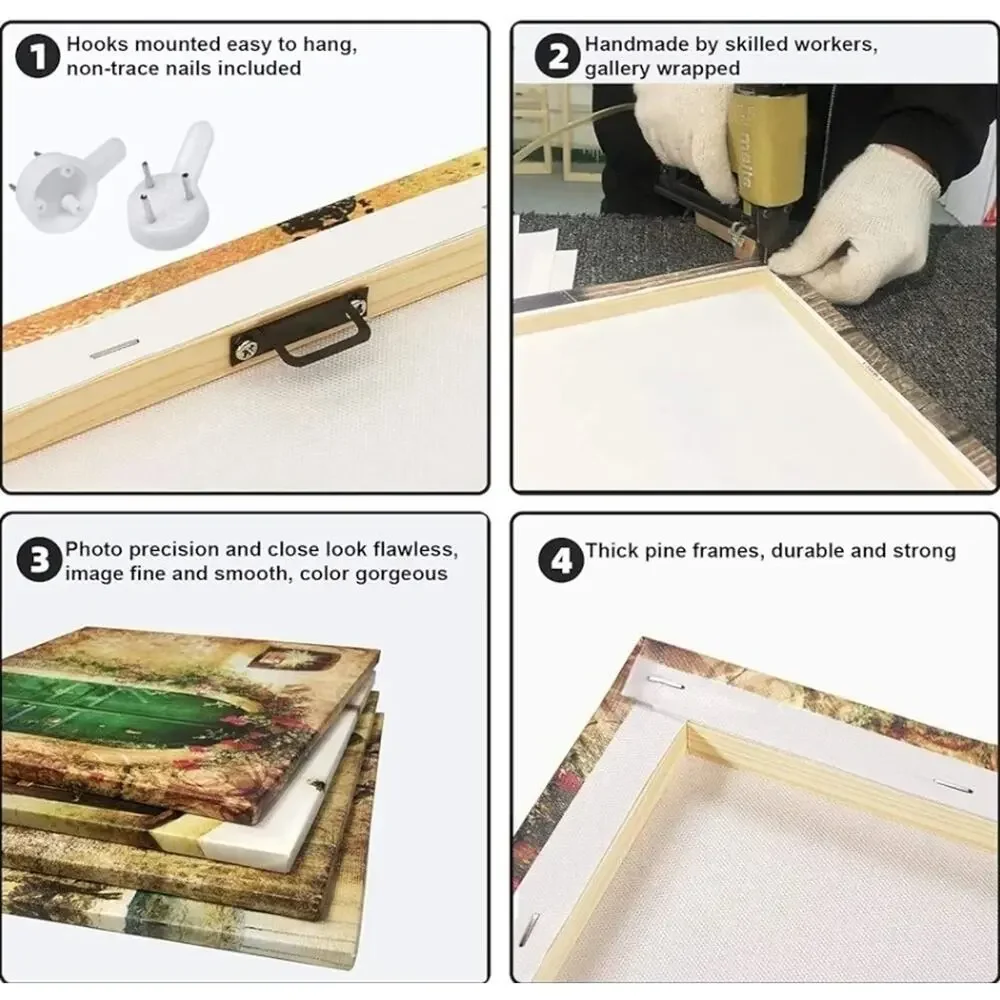 1 Hooks mounted easy to hang, non-trace nails included

2 Handmade by skilled workers, gallery wrapped

3 Photo precision and close look flawless, image fine and smooth, color gorgeous

4 Thick pine frames, durable and strong